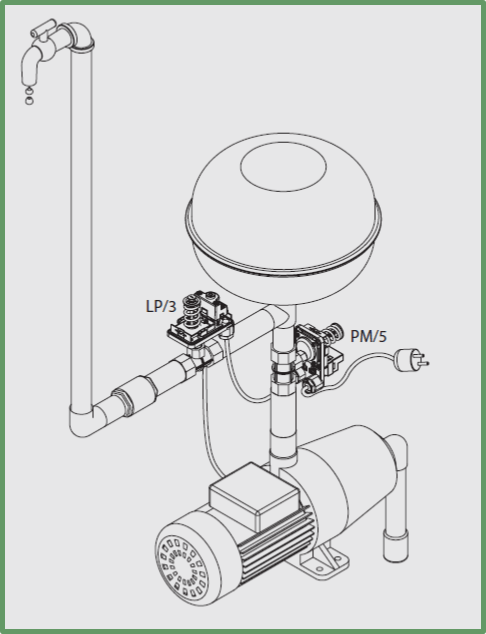 LP/3

PM/5