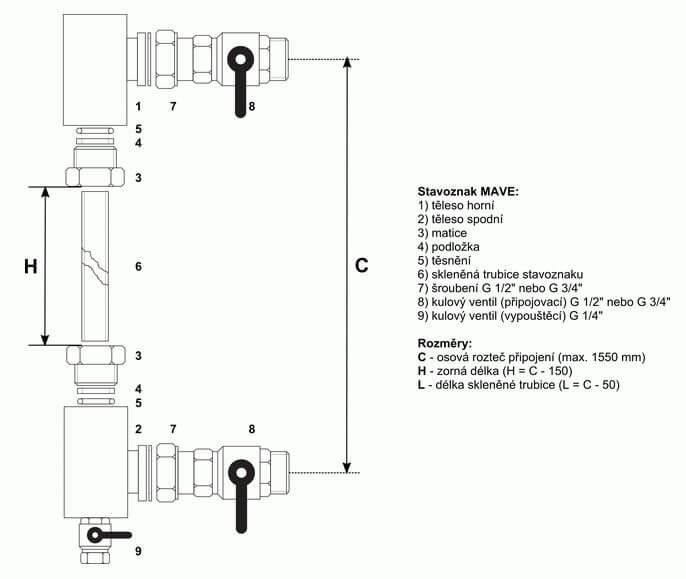 1 7 8

5

4

3

H

6

C

3

4

5

2 7 8

9

Stavoznak MAVE:
1) těleso horní
2) těleso spodní
3) matice
4) podložka
5) těsnění
6) skleněná trubice stavoznaku
7) šroubení G 1/2" nebo G 3/4"
8) kulový ventil (připojovací) G 1/2" nebo G 3/4"
9) kulový ventil (vypouštěcí) G 1/4"

Rozměry:
C - osová rozteč připojení (max. 1550 mm)
H - zorná délka (H = C - 150)
L - délka skleněné trubice (L = C - 50)